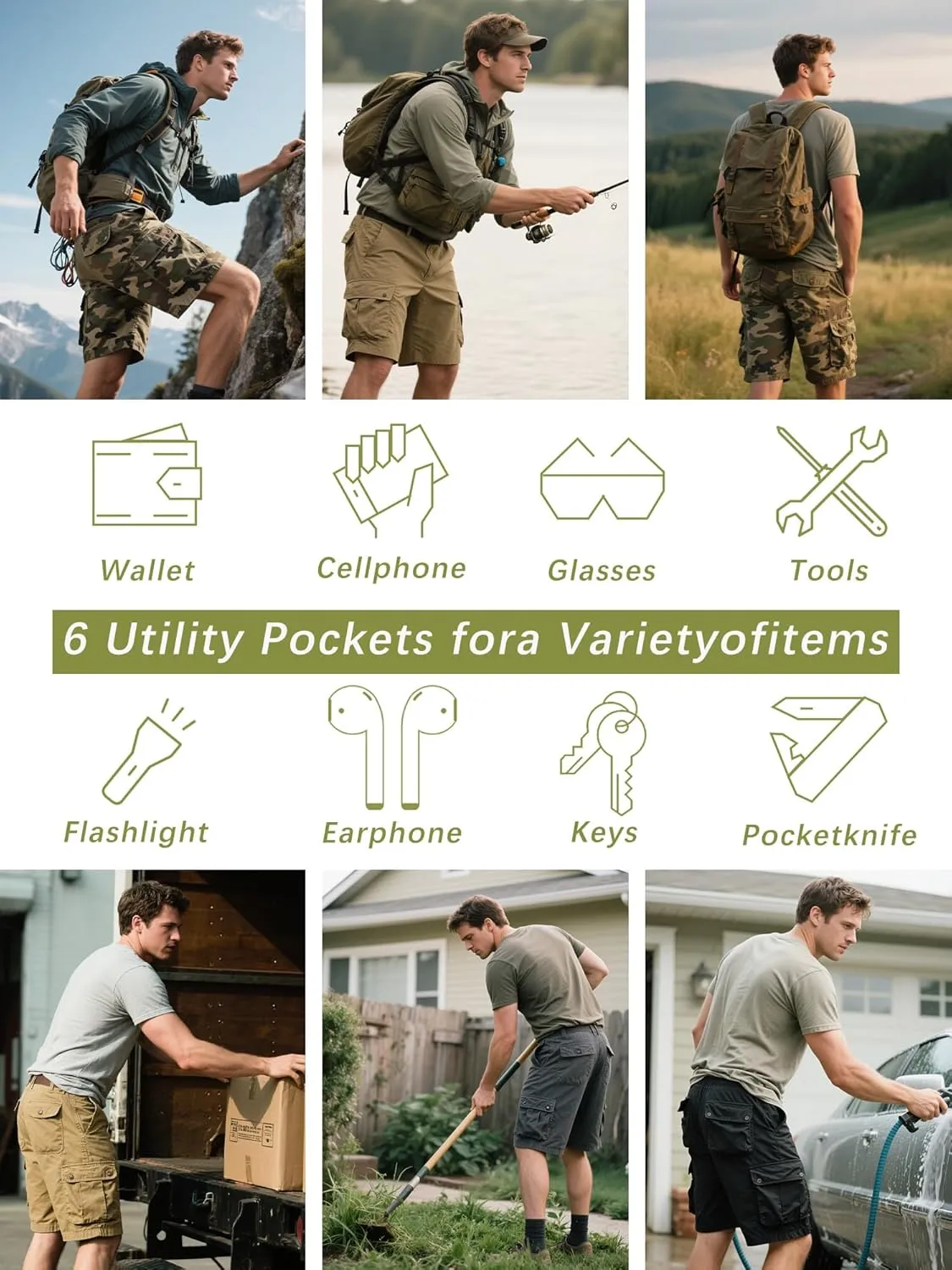 Wallet

Cellphone

Glasses

Tools

6 Utility Pockets fora Varietyofitems

Flashlight

Earphone

Keys

Pocketknife